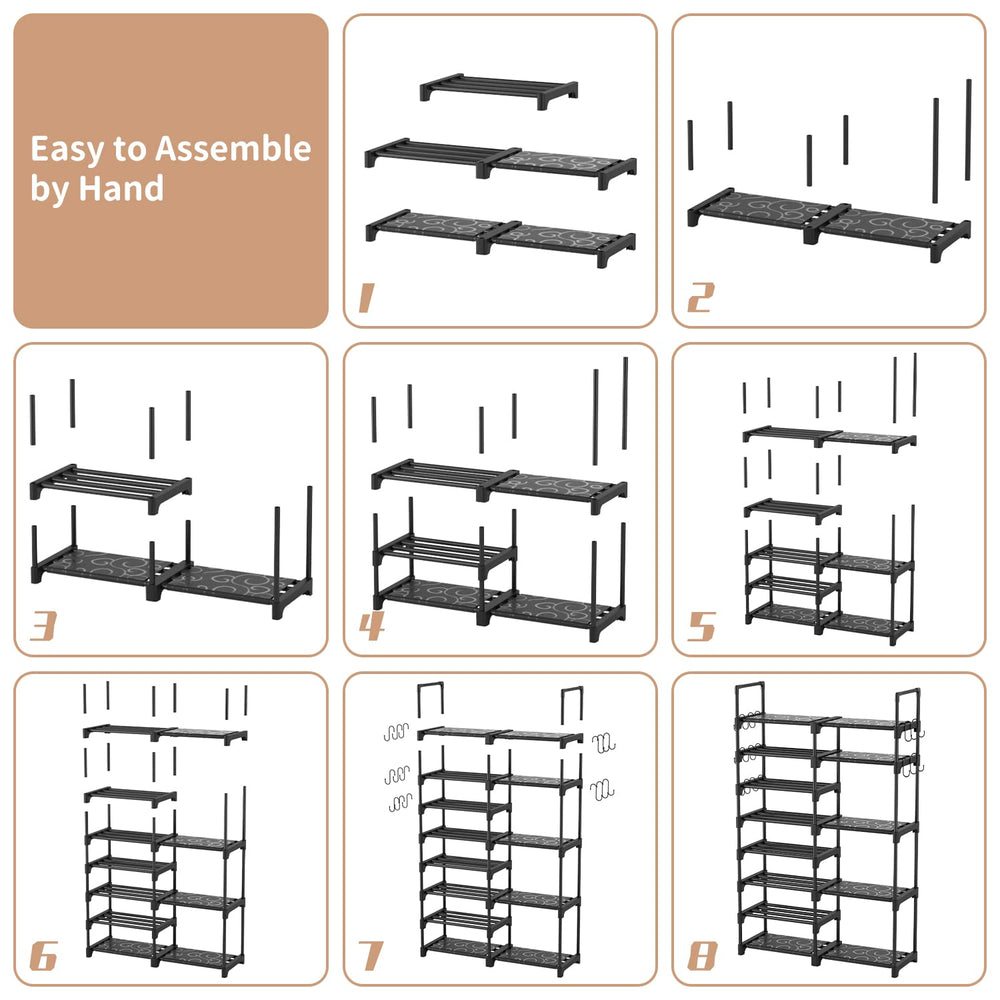 Easy to Assemble by Hand

1

2

3

4

5

6

7

8