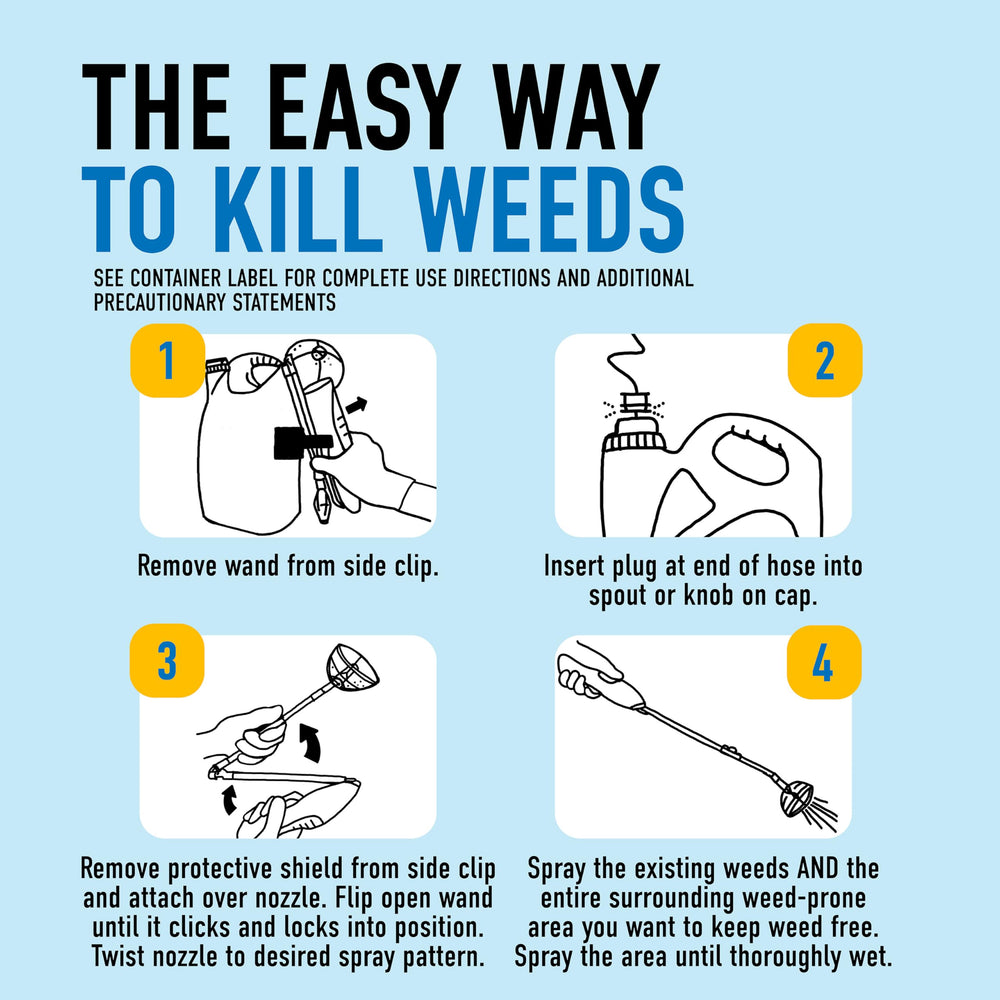 THE EASY WAY
TO KILL WEEDS

SEE CONTAINER LABEL FOR COMPLETE USE DIRECTIONS AND ADDITIONAL PRECAUTIONARY STATEMENTS

1

Remove wand from side clip.

2

Insert plug at end of hose into spout or knob on cap.

3

Remove protective shield from side clip and attach over nozzle. Flip open wand until it clicks and locks into position. Twist nozzle to desired spray pattern.

4

Spray the existing weeds AND the entire surrounding weed-prone area you want to keep weed free. Spray the area until thoroughly wet.