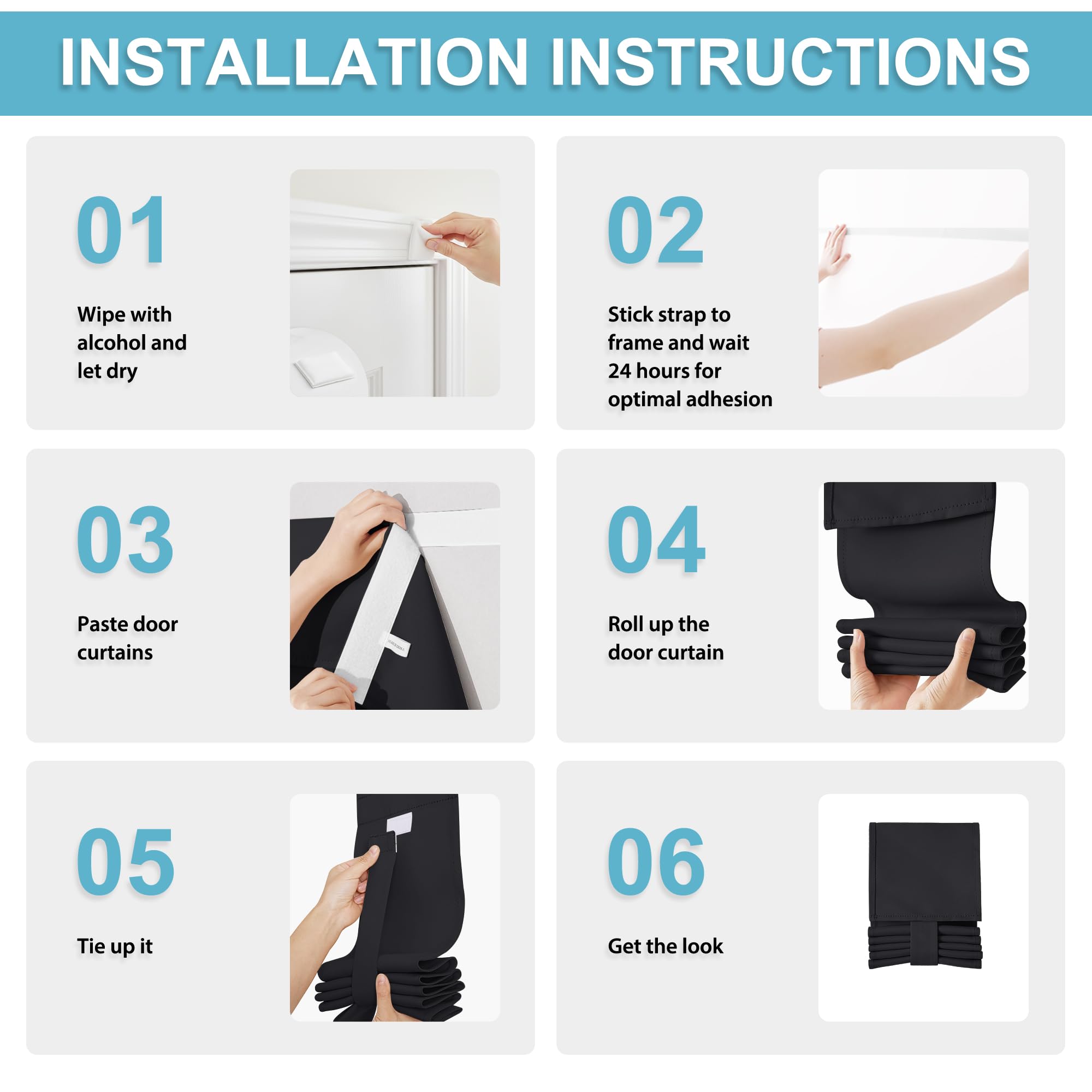 INSTALLATION INSTRUCTIONS

01

Wipe with alcohol and let dry

02

Stick strap to frame and wait 24 hours for optimal adhesion

03

Paste door curtains

04

Roll up the door curtain

05

Tie up it

06

Get the look