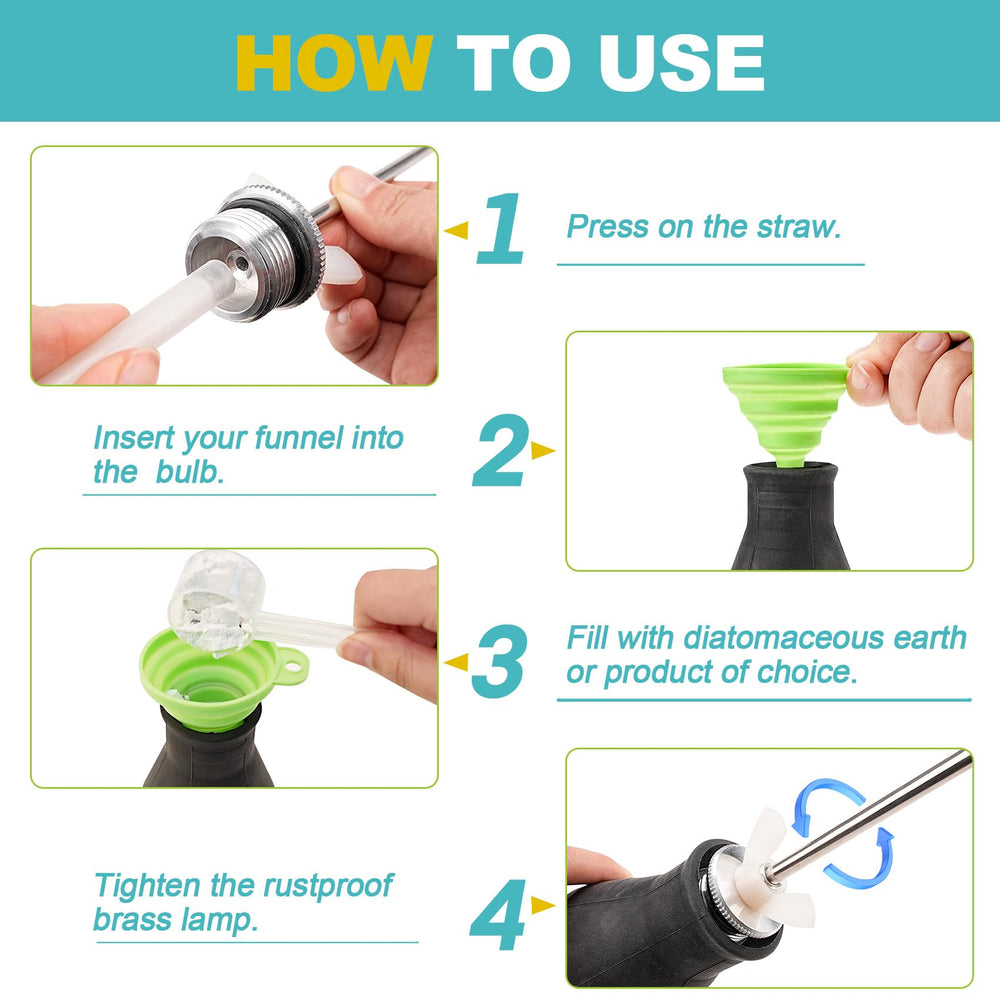 HOW TO USE

1

Press on the straw.

Insert your funnel into the bulb.

2

3

Fill with diatomaceous earth or product of choice.

Tighten the rustproof brass lamp.

4