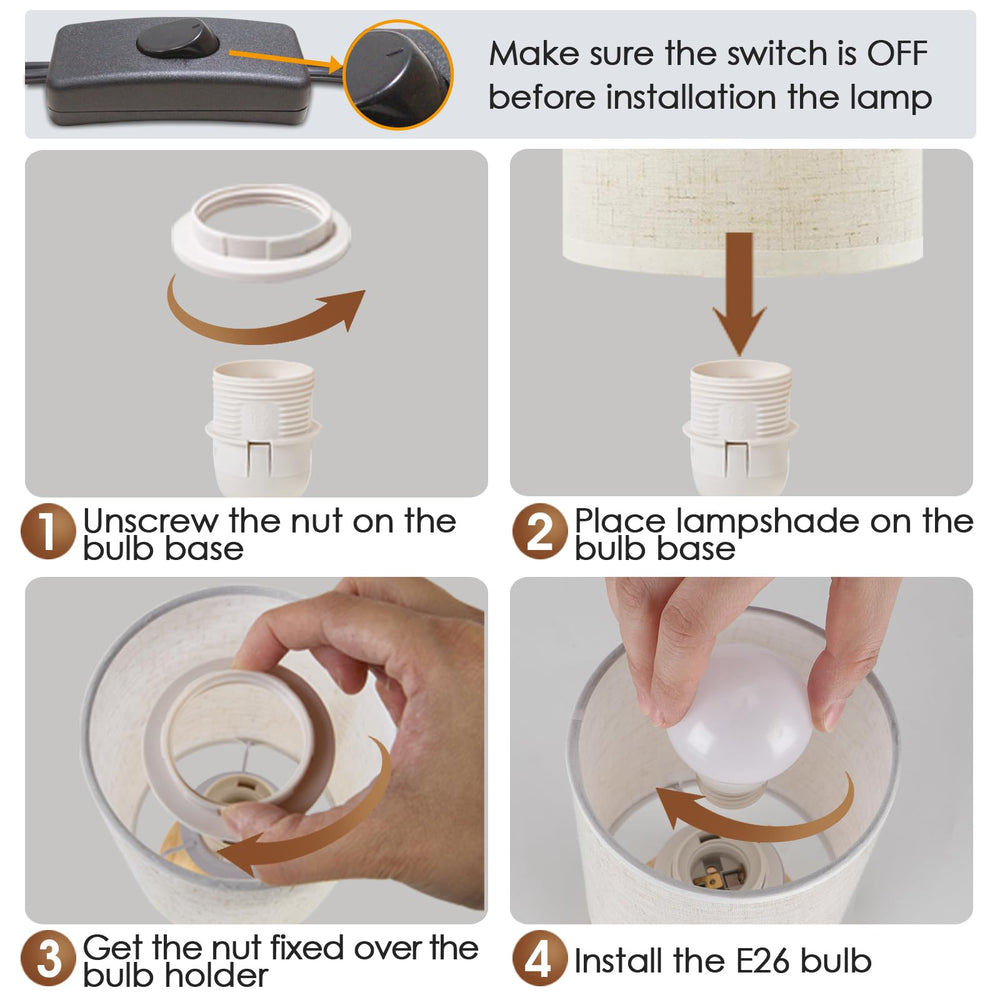 Make sure the switch is OFF before installation the lamp

1 Unscrew the nut on the bulb base

2 Place lampshade on the bulb base

3 Get the nut fixed over the bulb holder

4 Install the E26 bulb