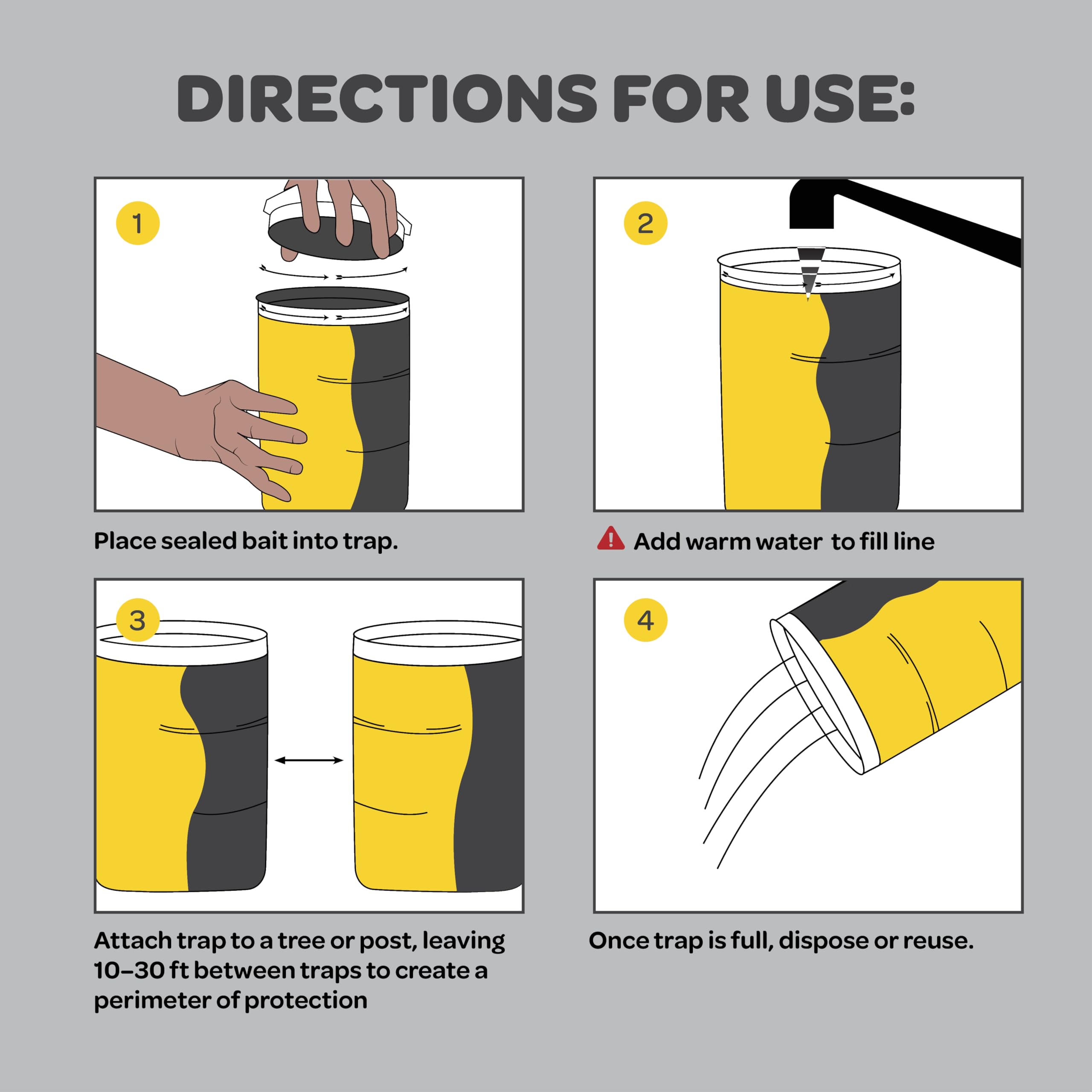 DIRECTIONS FOR USE:

1

Place sealed bait into trap.

2

Add warm water to fill line

3

Attach trap to a tree or post, leaving 10–30 ft between traps to create a perimeter of protection

4

Once trap is full, dispose or reuse.