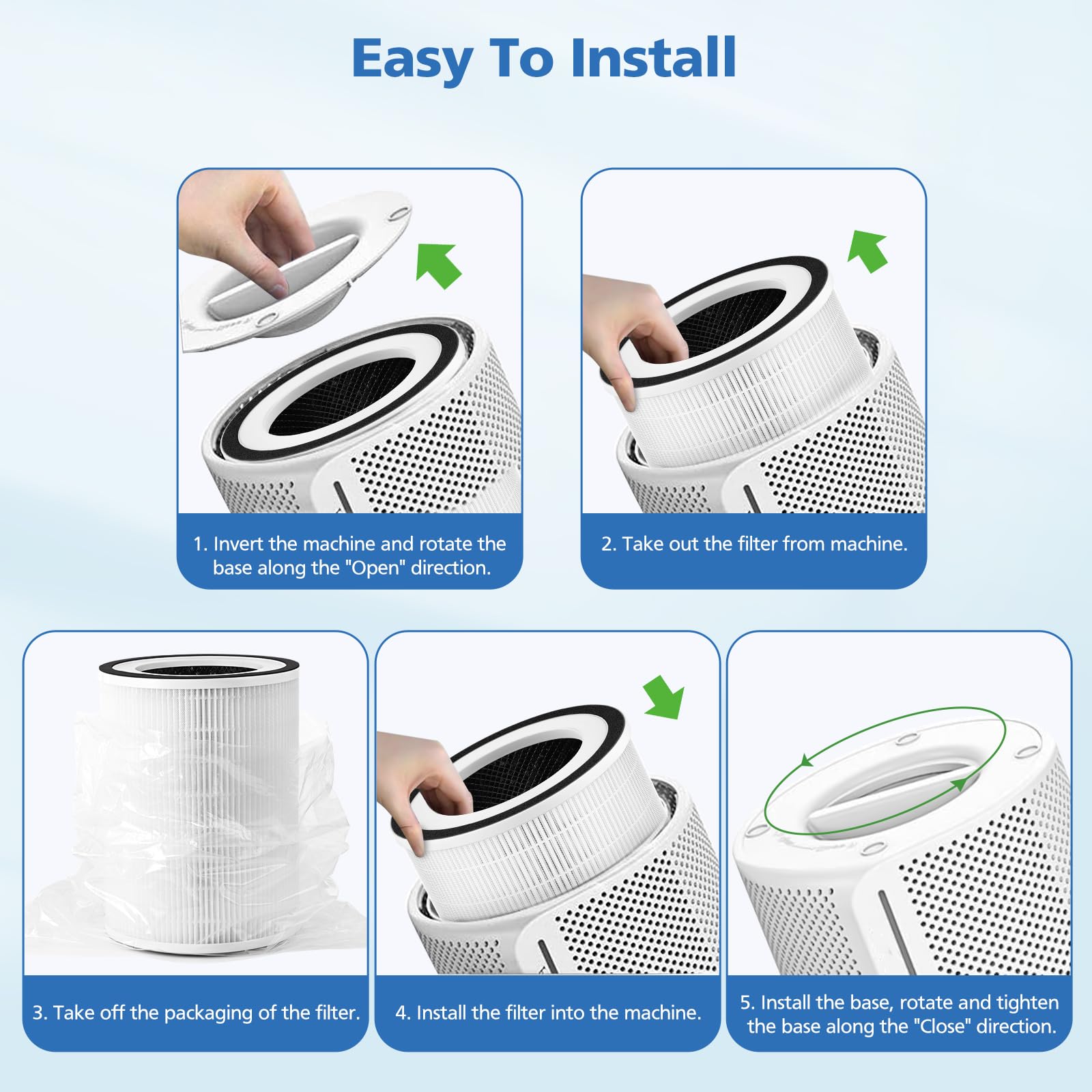 Easy To Install

1. Invert the machine and rotate the base along the "Open" direction.

2. Take out the filter from machine.

3. Take off the packaging of the filter.

4. Install the filter into the machine.

5. Install the base, rotate and tighten the base along the "Close" direction.