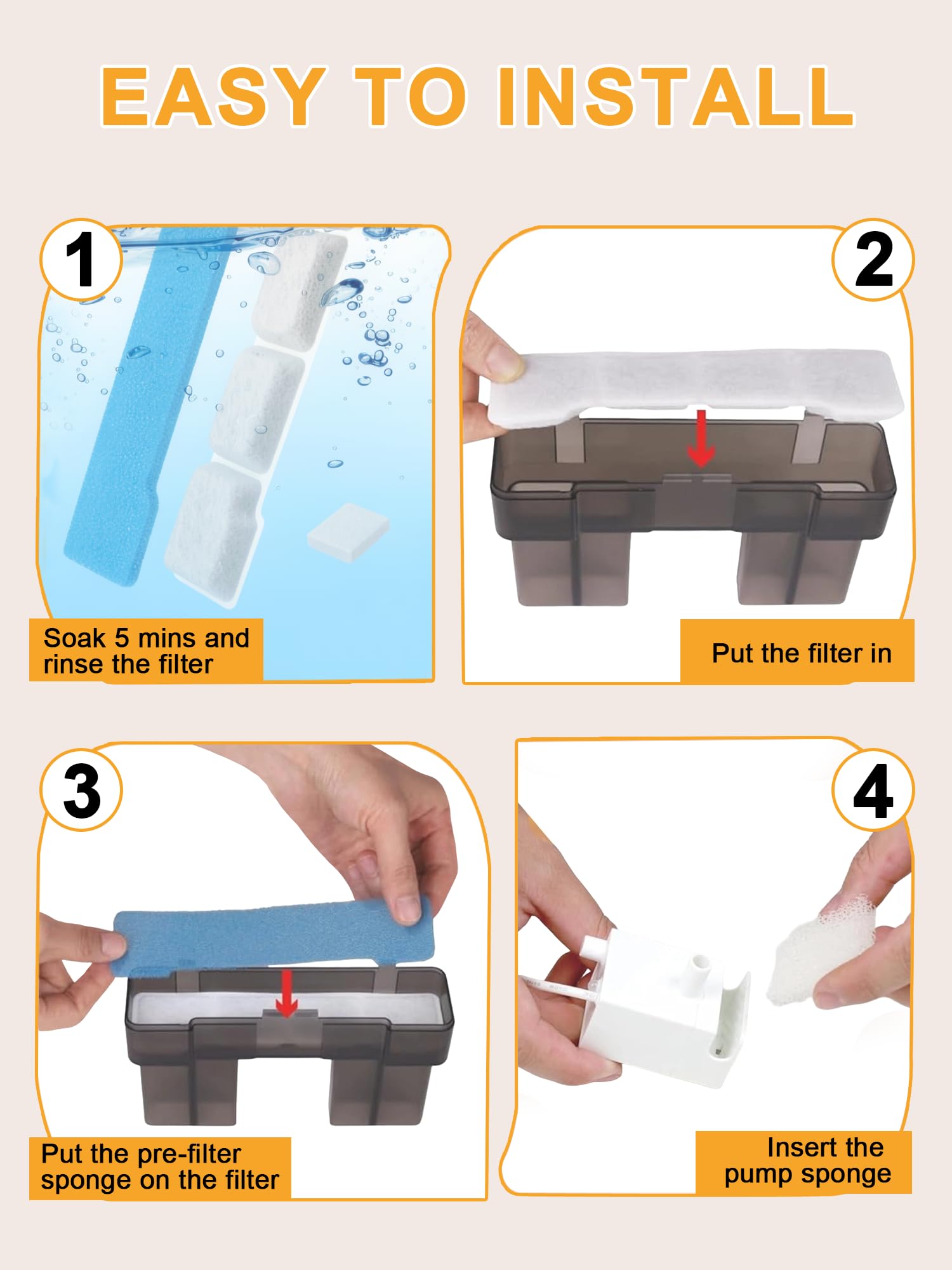 EASY TO INSTALL

1

Soak 5 mins and rinse the filter

2

Put the filter in

3

Put the pre-filter sponge on the filter

4

Insert the pump sponge