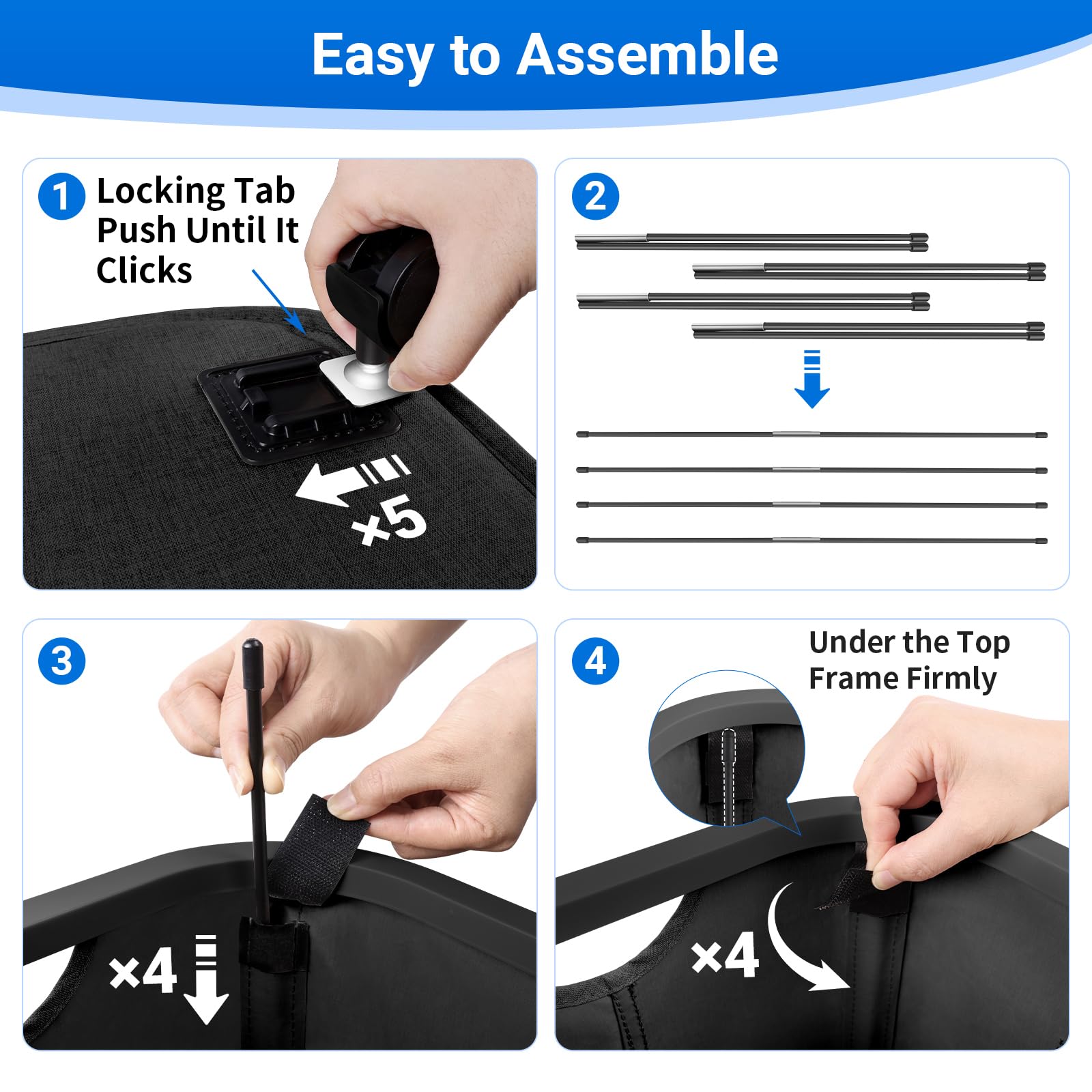 Easy to Assemble

1 Locking Tab Push Until It Clicks

×5

2

3

×4

4 Under the Top Frame Firmly

×4