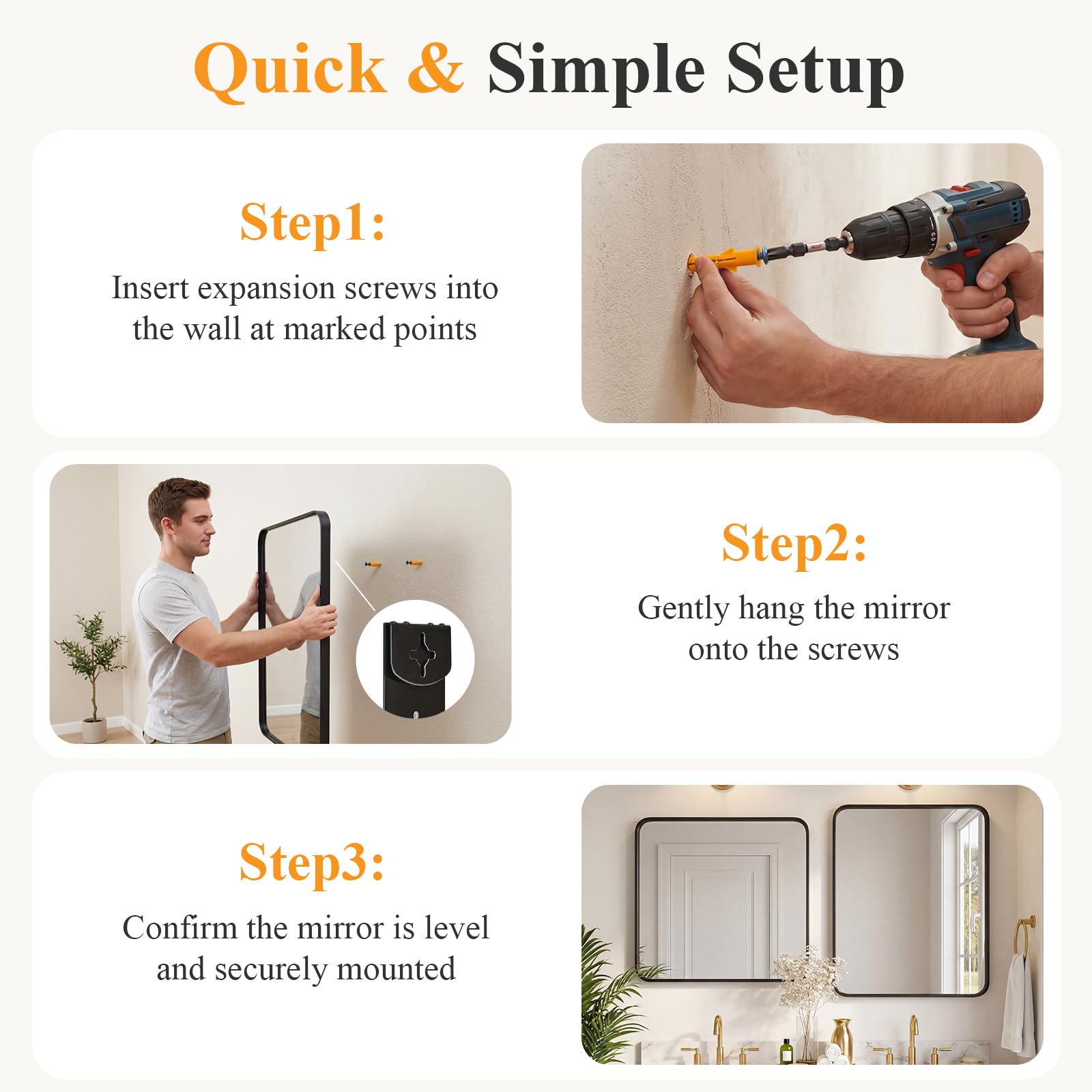 Quick & Simple Setup

Step1:

Insert expansion screws into the wall at marked points

Step2:

Gently hang the mirror onto the screws

Step3:

Confirm the mirror is level and securely mounted