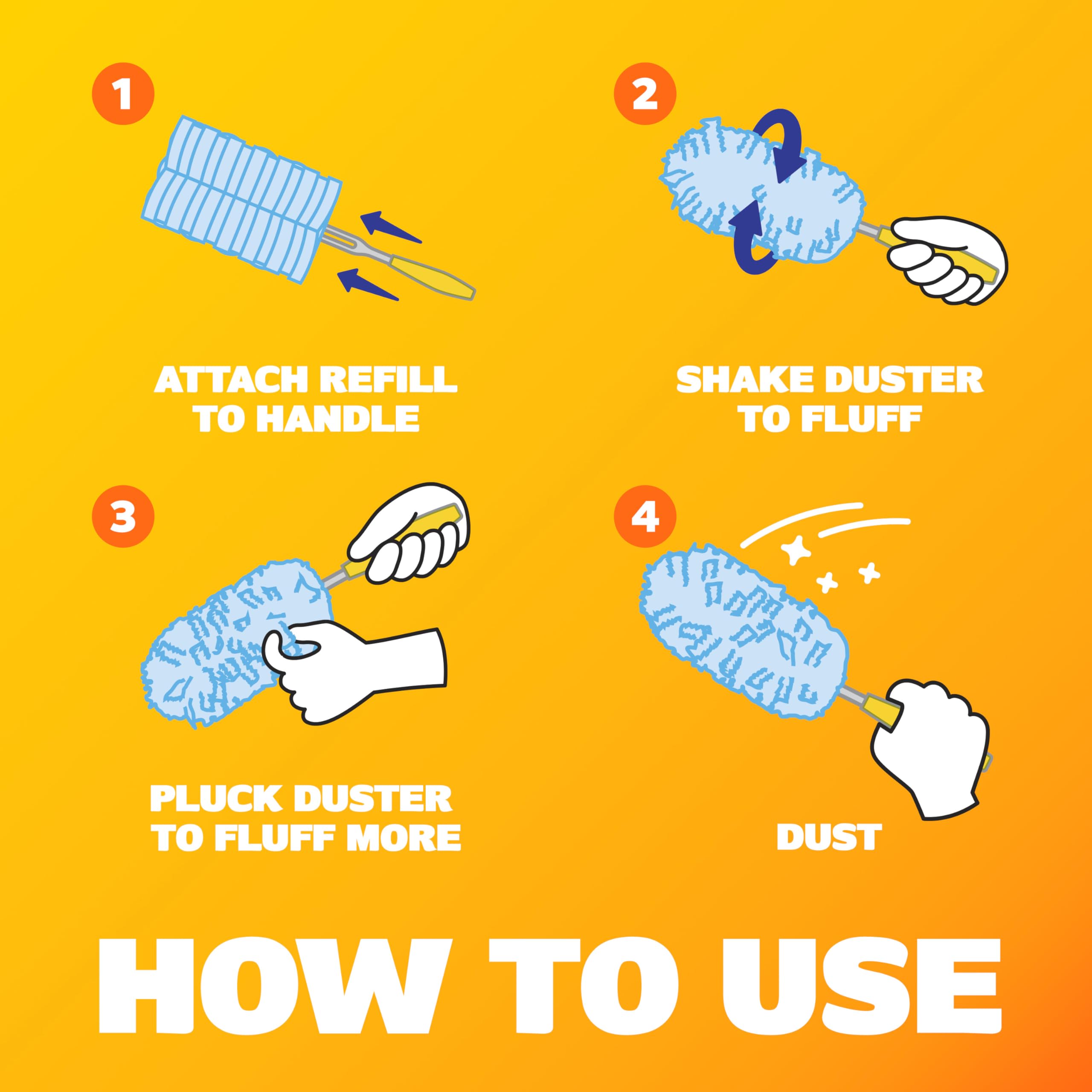 1

ATTACH REFILL TO HANDLE

2

SHAKE DUSTER TO FLUFF

3

PLUCK DUSTER TO FLUFF MORE

4

DUST

HOW TO USE