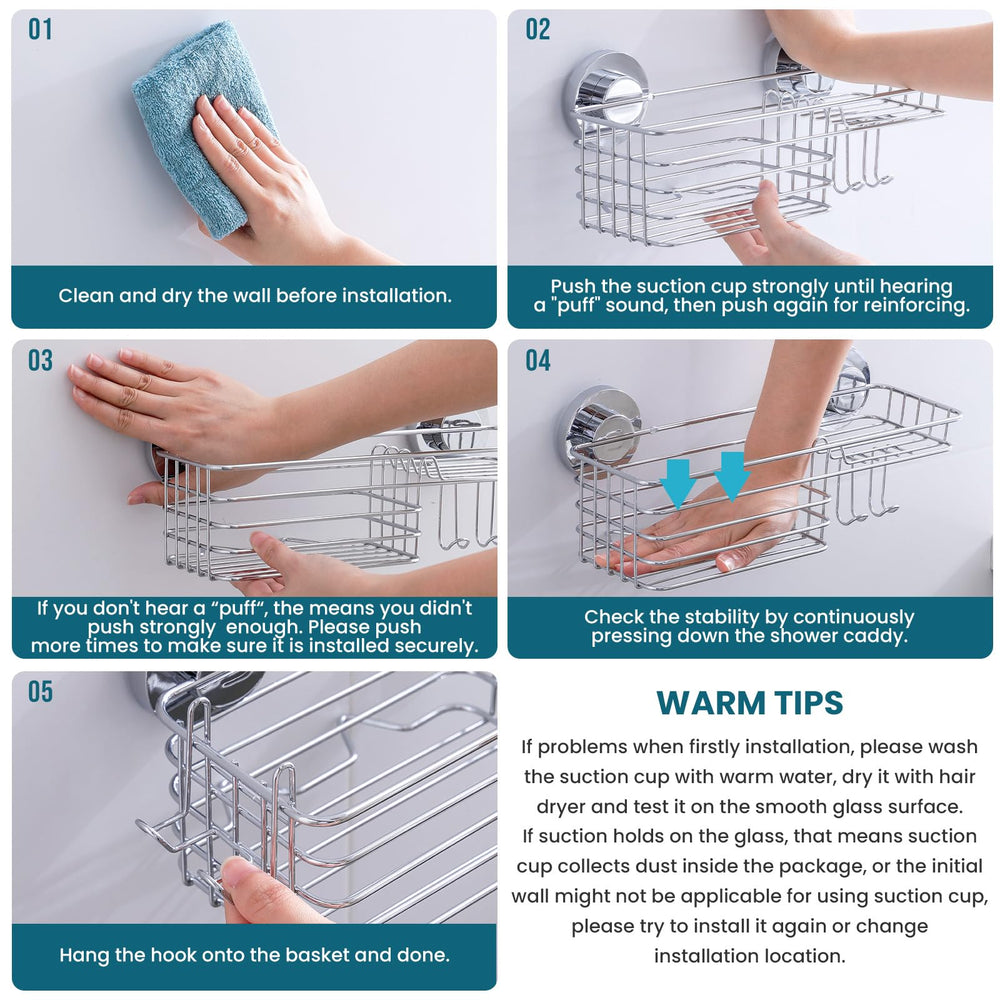 01

Clean and dry the wall before installation.

02

Push the suction cup strongly until hearing a "puff" sound, then push again for reinforcing.

03

If you don't hear a "puff", the means you didn't push strongly enough. Please push more times to make sure it is installed securely.

04

Check the stability by continuously pressing down the shower caddy.

05

Hang the hook onto the basket and done.

WARM TIPS

If problems when firstly installation, please wash the suction cup with warm water, dry it with hair dryer and test it on the smooth glass surface. If suction holds on the glass, that means suction cup collects dust inside the package, or the initial wall might not be applicable for using suction cup, please try to install it again or change installation location.