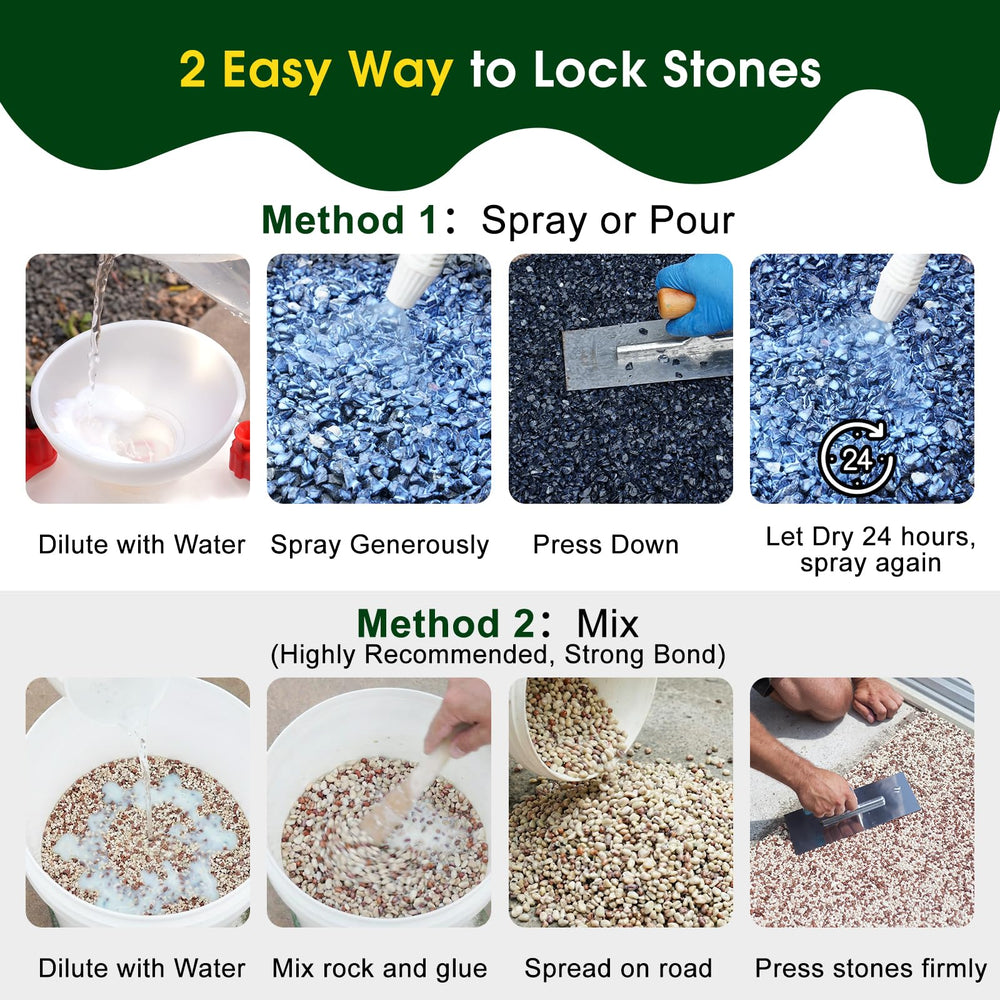 2 Easy Way to Lock Stones

Method 1: Spray or Pour

24

Dilute with Water

Spray Generously

Press Down

Let Dry 24 hours, spray again

Method 2: Mix
(Highly Recommended, Strong Bond)

Dilute with Water

Mix rock and glue

Spread on road

Press stones firmly