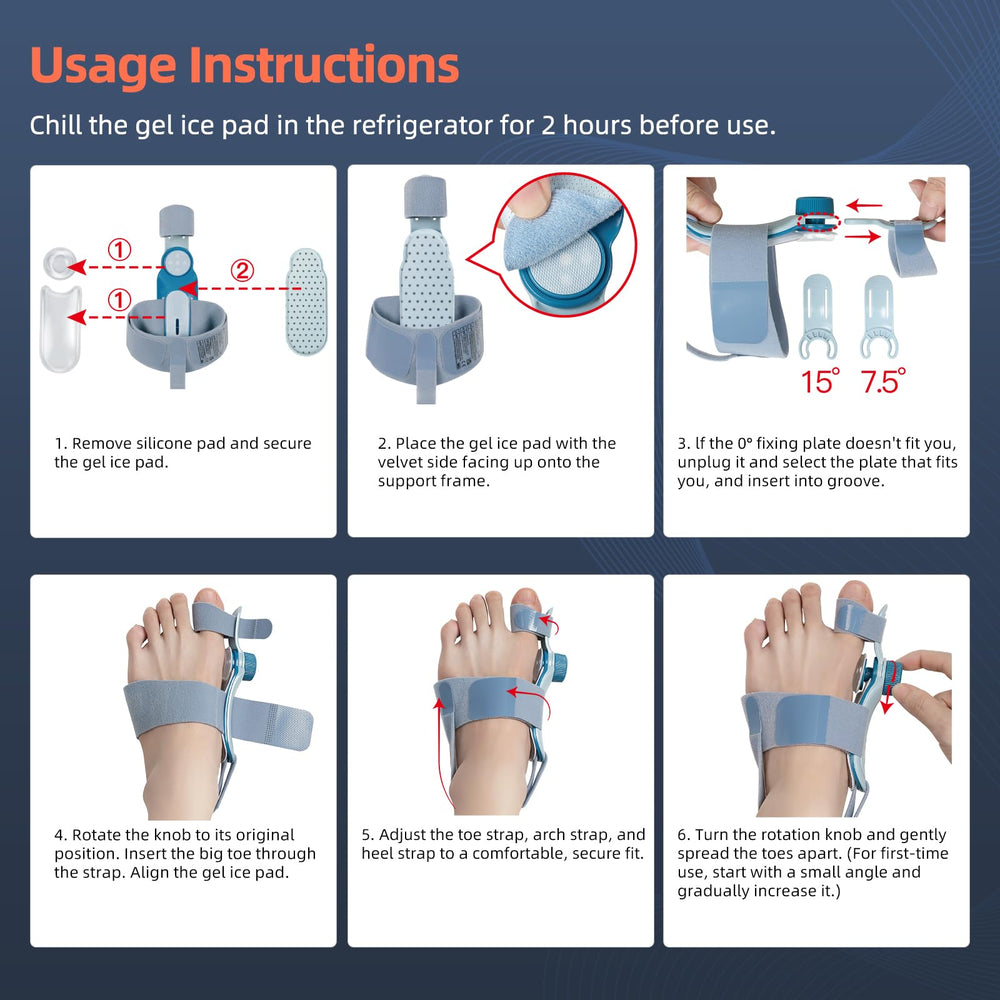 Usage Instructions

Chill the gel ice pad in the refrigerator for 2 hours before use.

①
②
①

1. Remove silicone pad and secure the gel ice pad.

2. Place the gel ice pad with the velvet side facing up onto the support frame.

15° 7.5°

3. If the 0° fixing plate doesn't fit you, unplug it and select the plate that fits you, and insert into groove.

4. Rotate the knob to its original position. Insert the big toe through the strap. Align the gel ice pad.

5. Adjust the toe strap, arch strap, and heel strap to a comfortable, secure fit.

6. Turn the rotation knob and gently spread the toes apart. (For first-time use, start with a small angle and gradually increase it.)