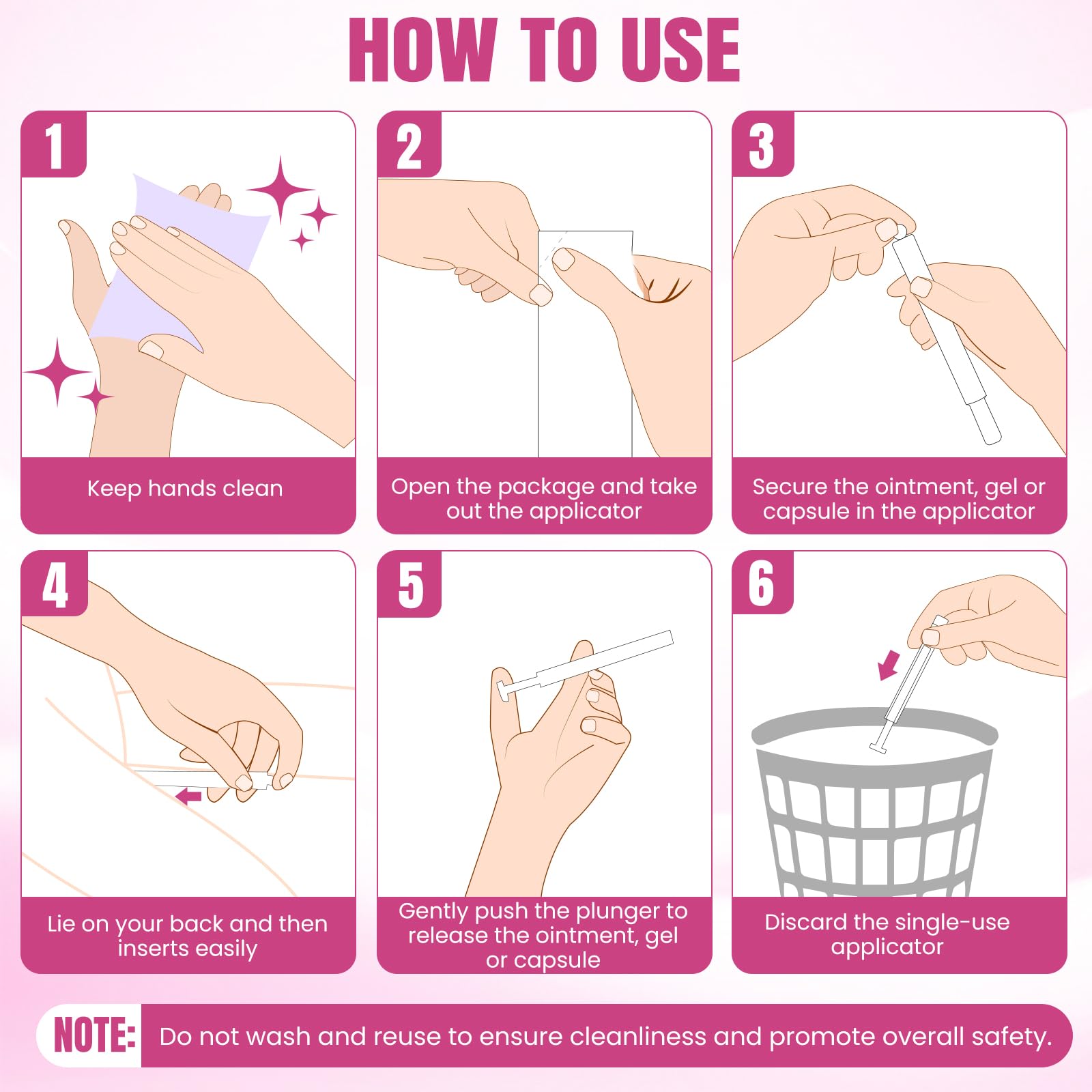 HOW TO USE

1

Keep hands clean

2

Open the package and take out the applicator

3

Secure the ointment, gel or capsule in the applicator

4

Lie on your back and then inserts easily

5

Gently push the plunger to release the ointment, gel or capsule

6

Discard the single-use applicator

NOTE: Do not wash and reuse to ensure cleanliness and promote overall safety.