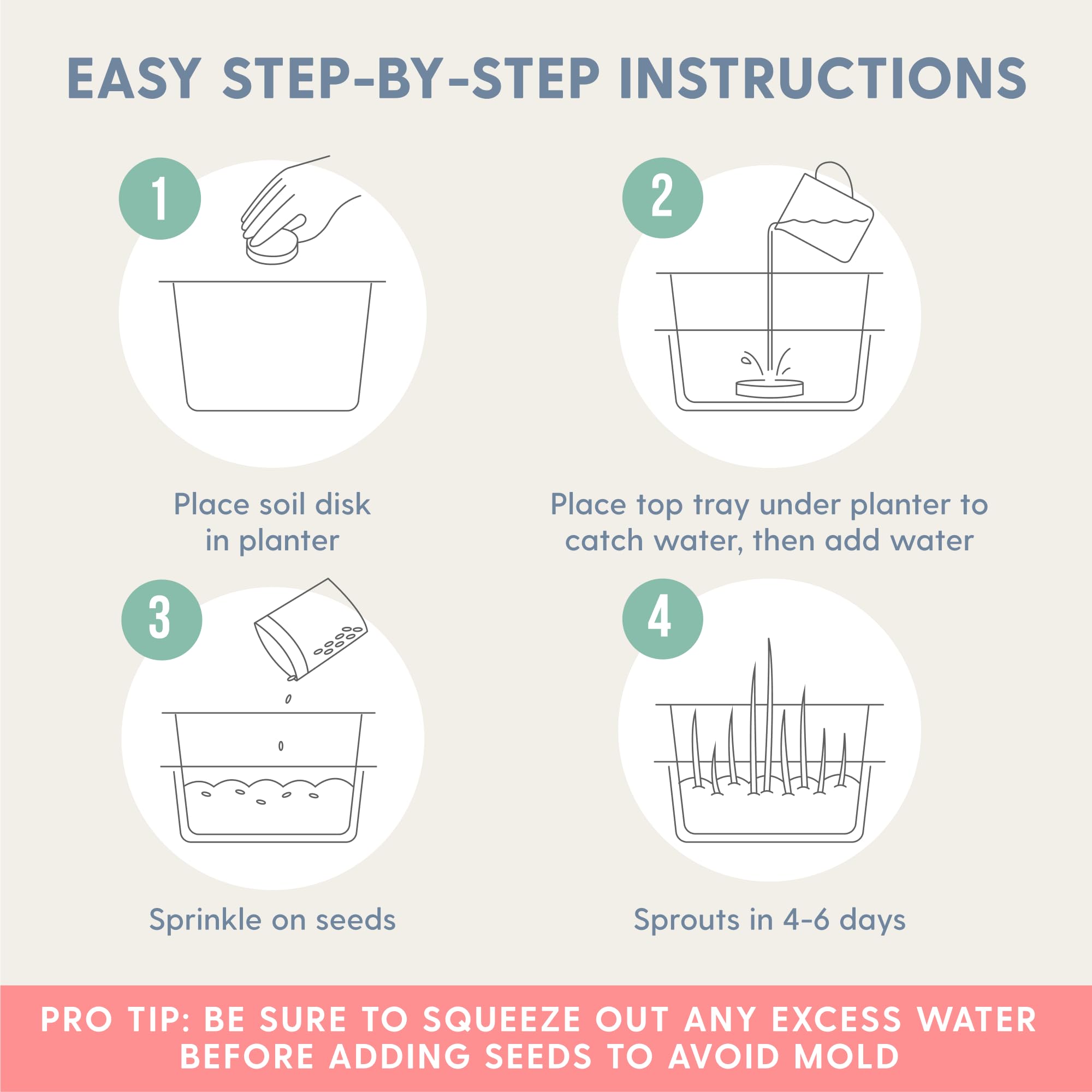 EASY STEP-BY-STEP INSTRUCTIONS

1

Place soil disk in planter

2

Place top tray under planter to catch water, then add water

3

Sprinkle on seeds

4

Sprouts in 4-6 days

PRO TIP: BE SURE TO SQUEEZE OUT ANY EXCESS WATER BEFORE ADDING SEEDS TO AVOID MOLD