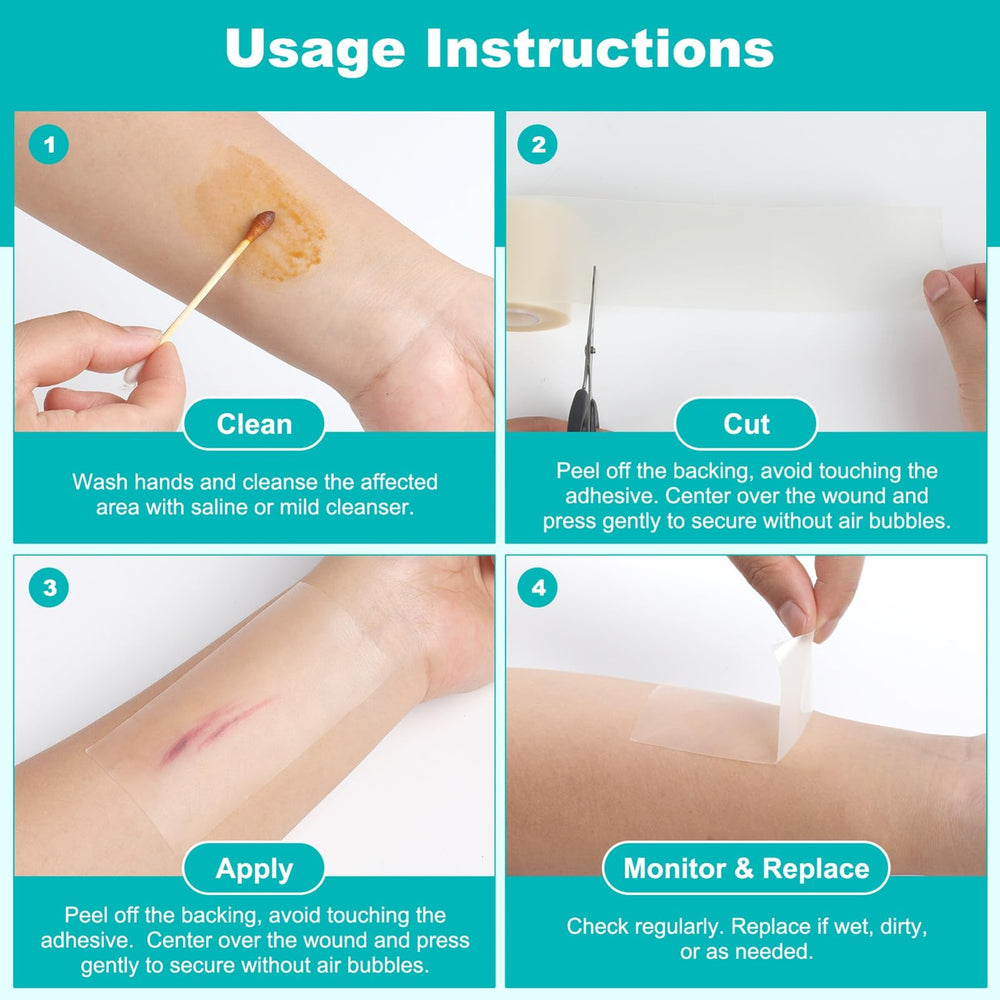 Usage Instructions

1

Clean

Wash hands and cleanse the affected area with saline or mild cleanser.

2

Cut

Peel off the backing, avoid touching the adhesive. Center over the wound and press gently to secure without air bubbles.

3

Apply

Peel off the backing, avoid touching the adhesive. Center over the wound and press gently to secure without air bubbles.

4

Monitor & Replace

Check regularly. Replace if wet, dirty, or as needed.