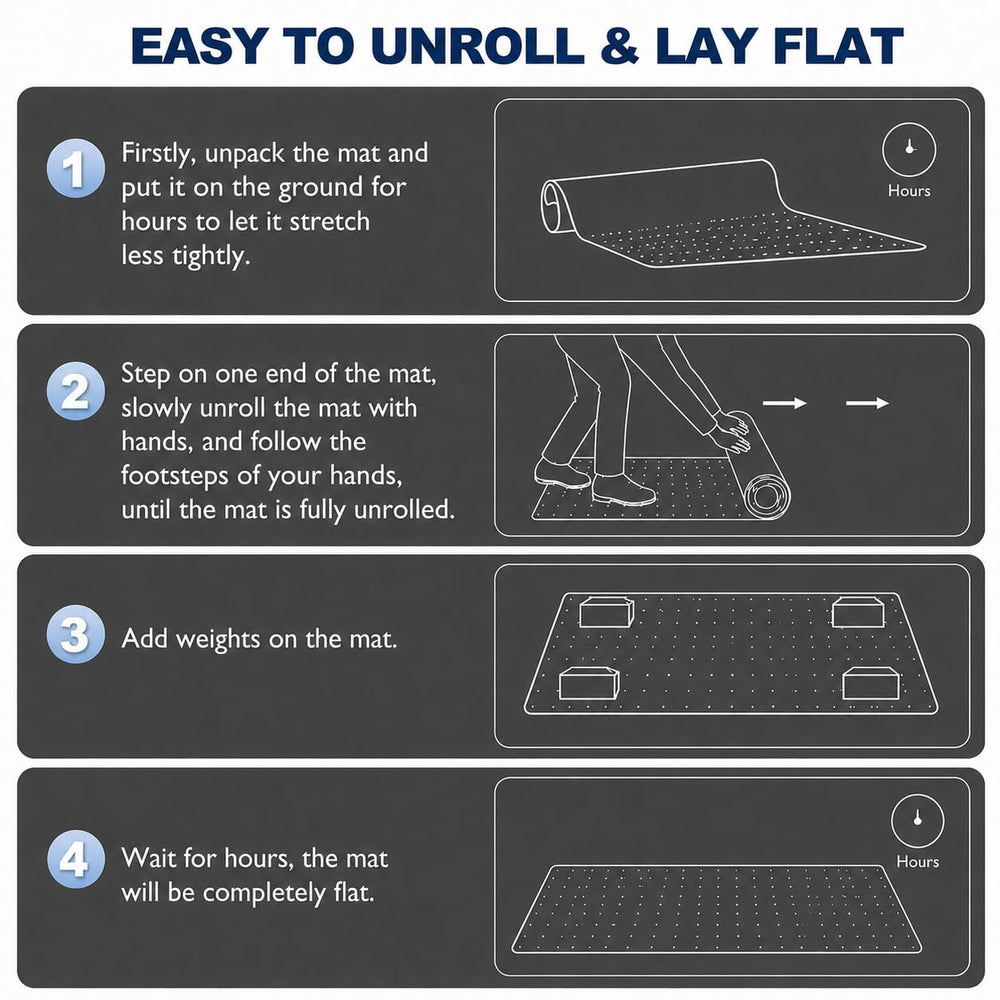 EASY TO UNROLL & LAY FLAT

1 Firstly, unpack the mat and put it on the ground for hours to let it stretch less tightly.

Hours

2 Step on one end of the mat, slowly unroll the mat with hands, and follow the footsteps of your hands, until the mat is fully unrolled.

3 Add weights on the mat.

4 Wait for hours, the mat will be completely flat.

Hours