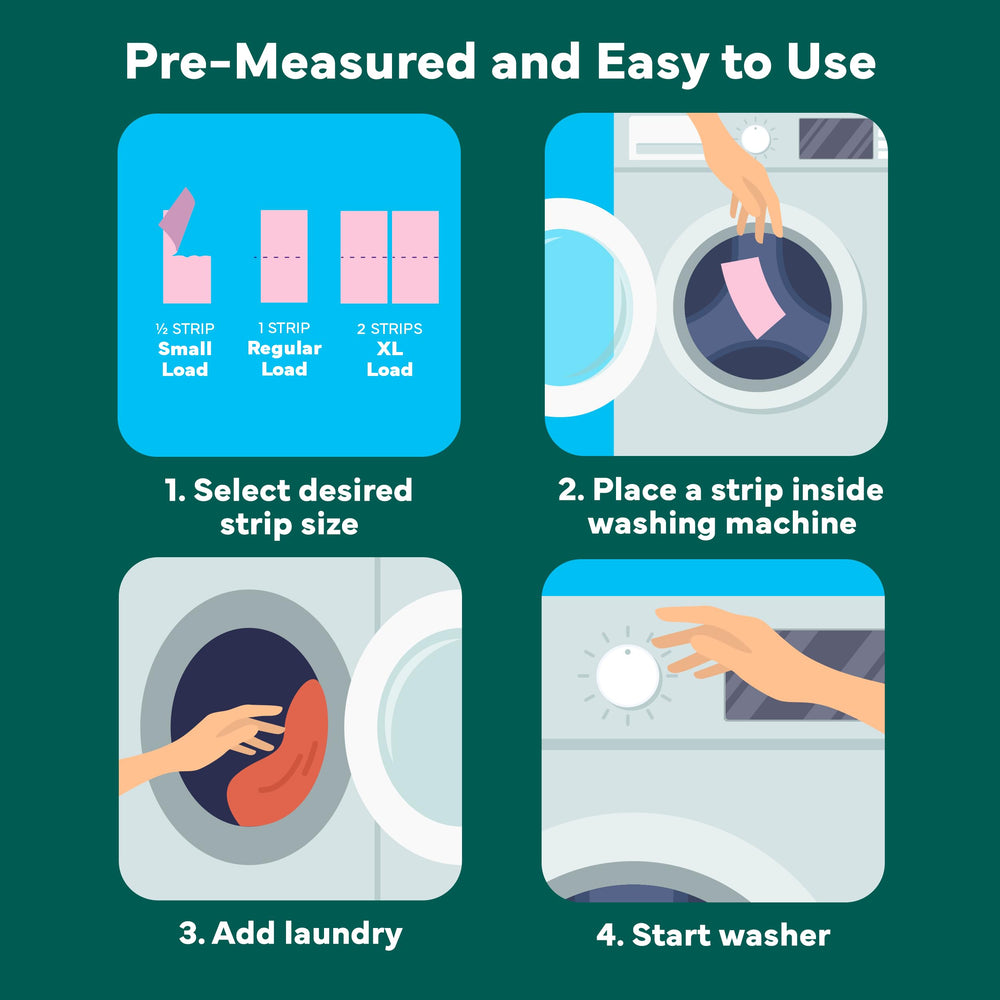 Pre-Measured and Easy to Use

½ STRIP
Small Load

1 STRIP
Regular Load

2 STRIPS
XL Load

1. Select desired strip size

2. Place a strip inside washing machine

3. Add laundry

4. Start washer