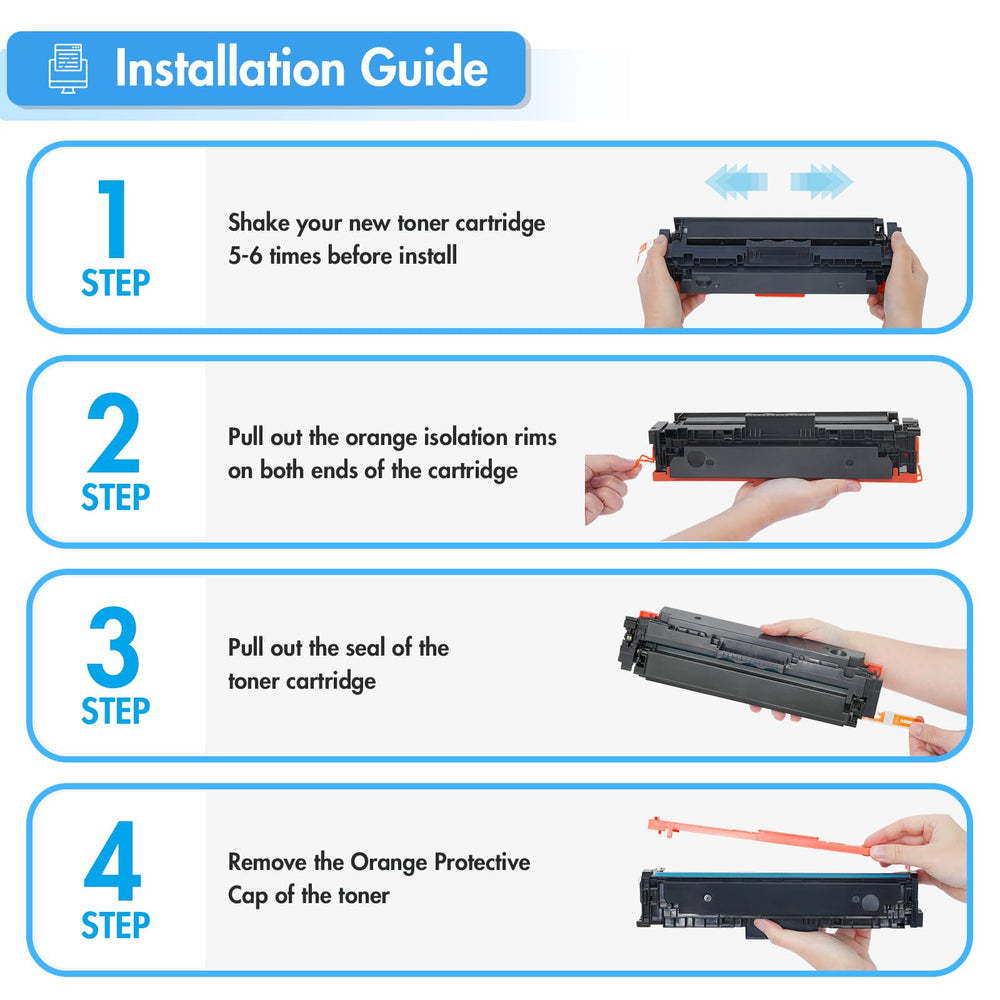 Installation Guide

1
STEP
Shake your new toner cartridge 5-6 times before install

2
STEP
Pull out the orange isolation rims on both ends of the cartridge

3
STEP
Pull out the seal of the toner cartridge

4
STEP
Remove the Orange Protective Cap of the toner