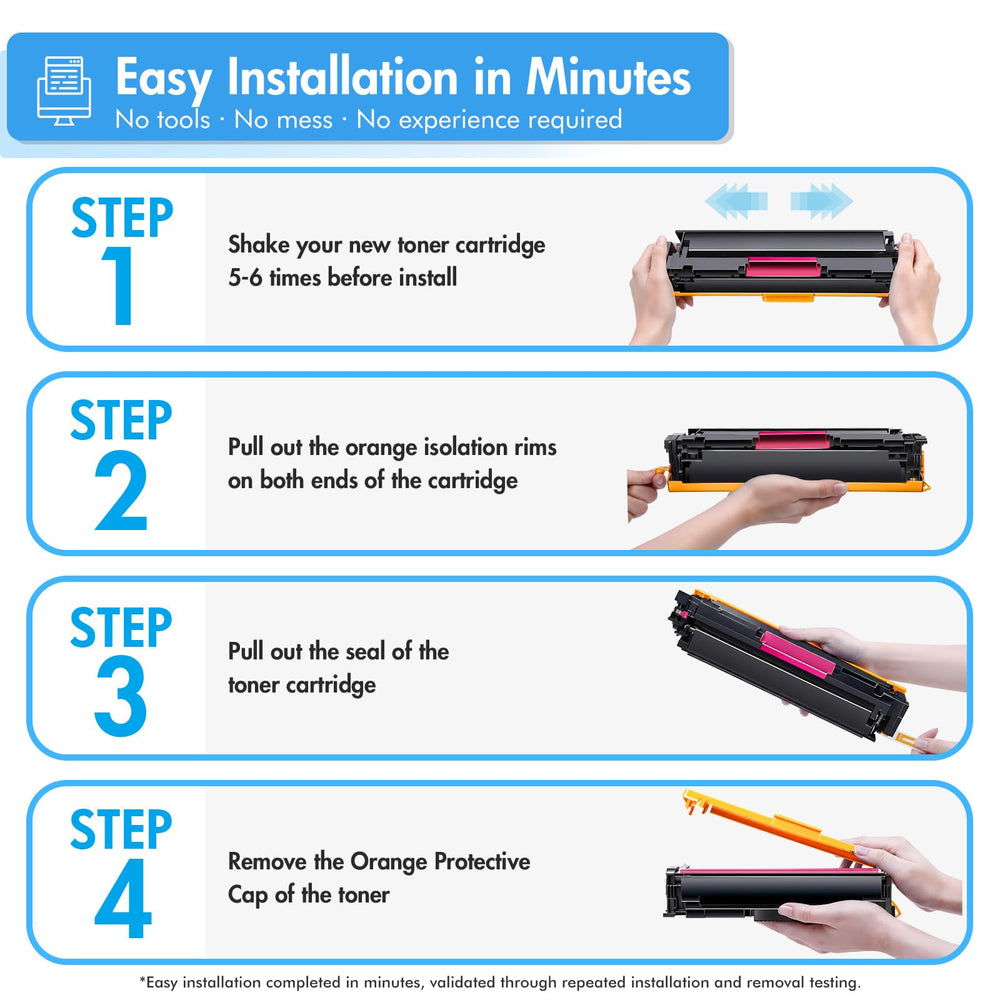 Easy Installation in Minutes
No tools · No mess · No experience required

STEP 1
Shake your new toner cartridge 5-6 times before install

STEP 2
Pull out the orange isolation rims on both ends of the cartridge

STEP 3
Pull out the seal of the toner cartridge

STEP 4
Remove the Orange Protective Cap of the toner

*Easy installation completed in minutes, validated through repeated installation and removal testing.