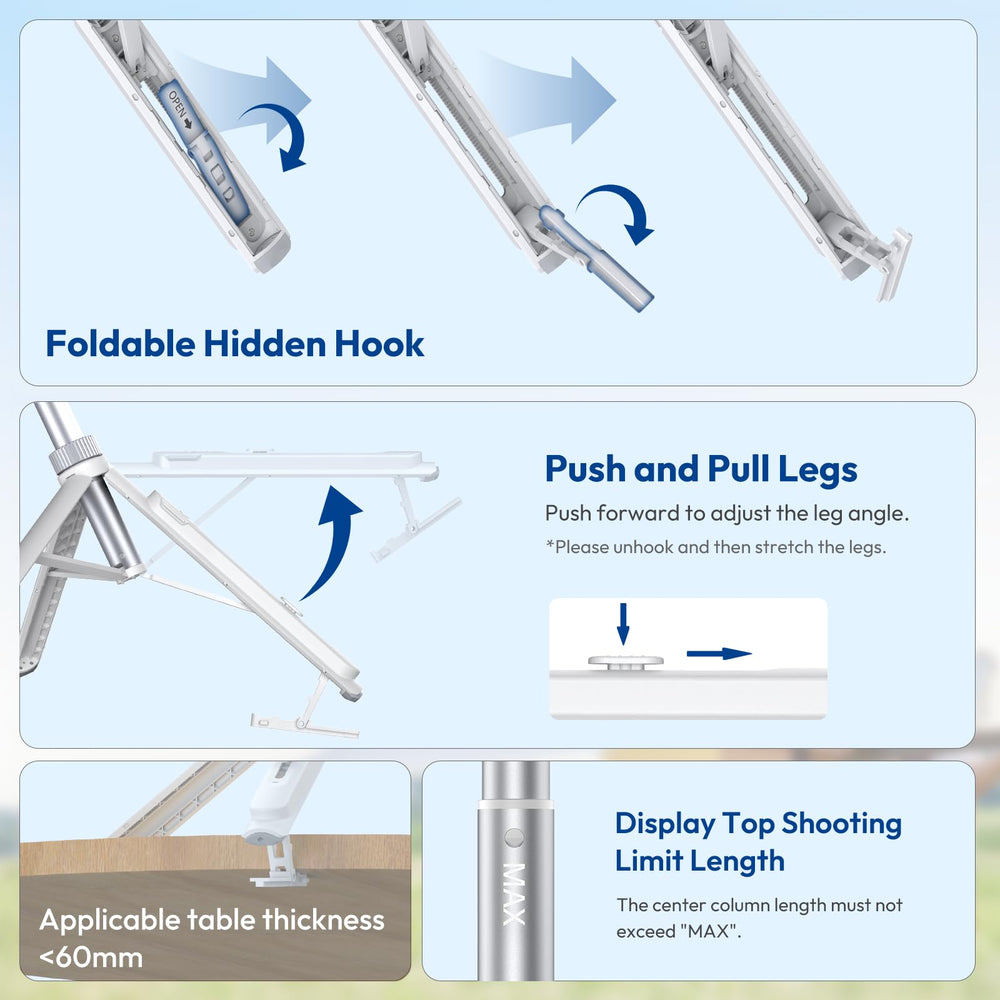 OPEN

Foldable Hidden Hook

Push and Pull Legs

Push forward to adjust the leg angle.

*Please unhook and then stretch the legs.

Applicable table thickness <60mm

MAX

Display Top Shooting Limit Length

The center column length must not exceed "MAX".