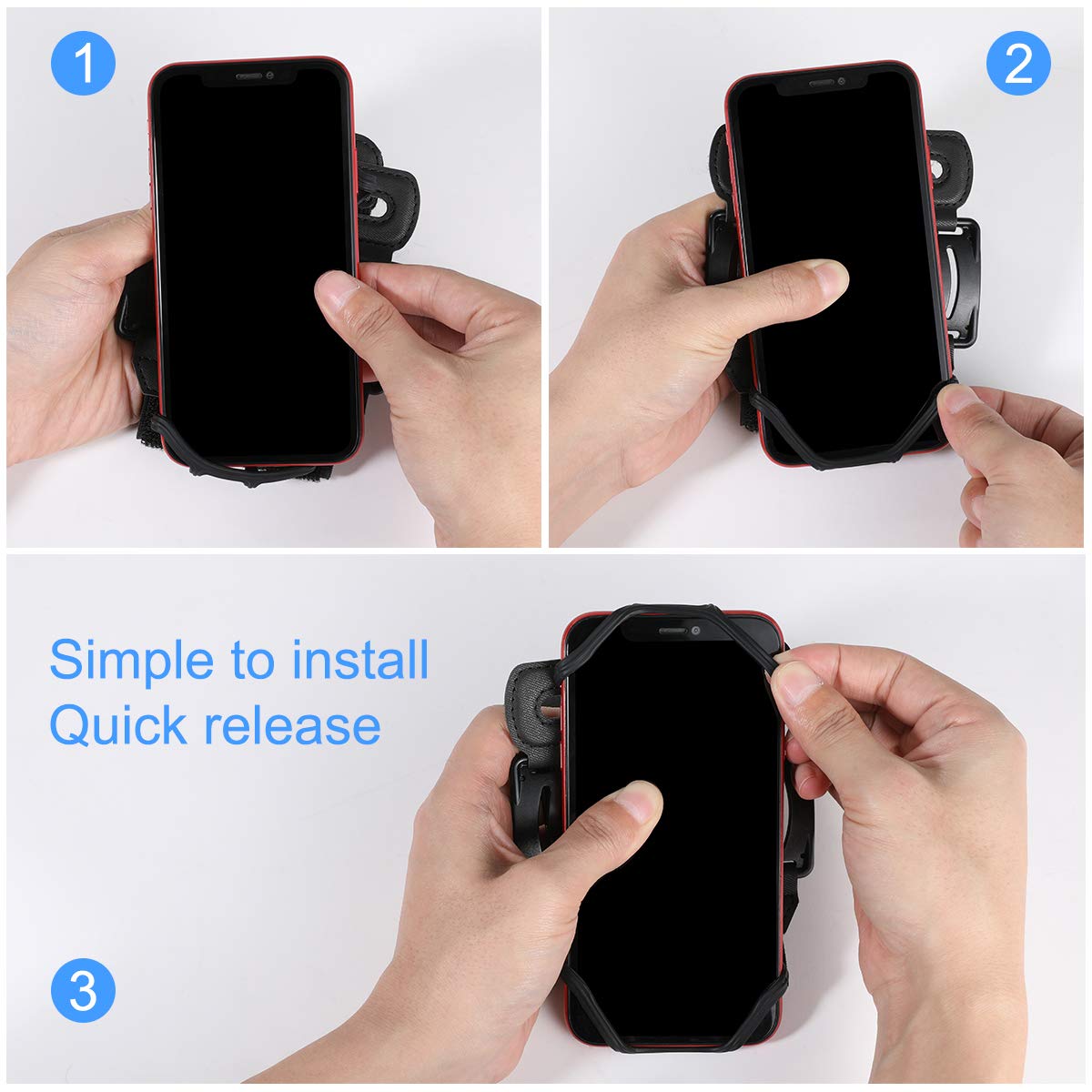 1

2

Simple to install
Quick release

3