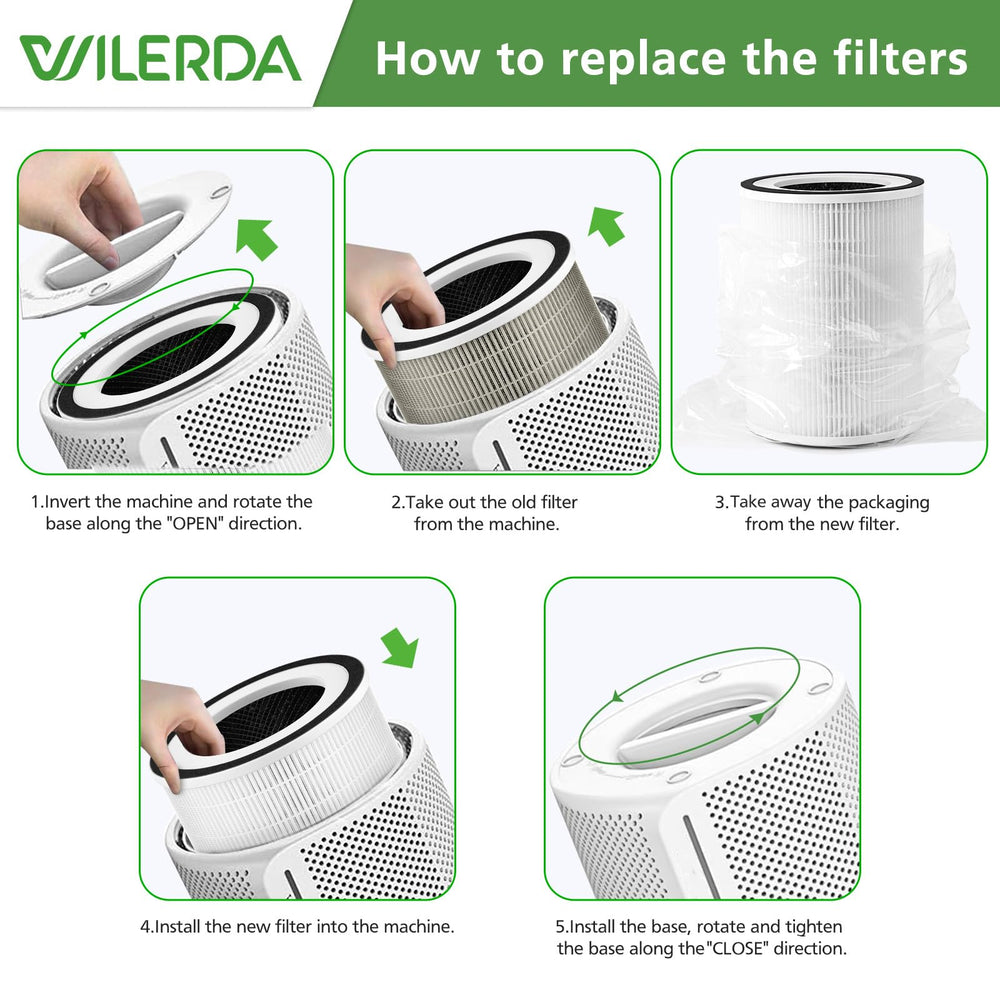 WILERDA

How to replace the filters

1.Invert the machine and rotate the base along the "OPEN" direction.

2.Take out the old filter from the machine.

3.Take away the packaging from the new filter.

4.Install the new filter into the machine.

5.Install the base, rotate and tighten the base along the"CLOSE" direction.