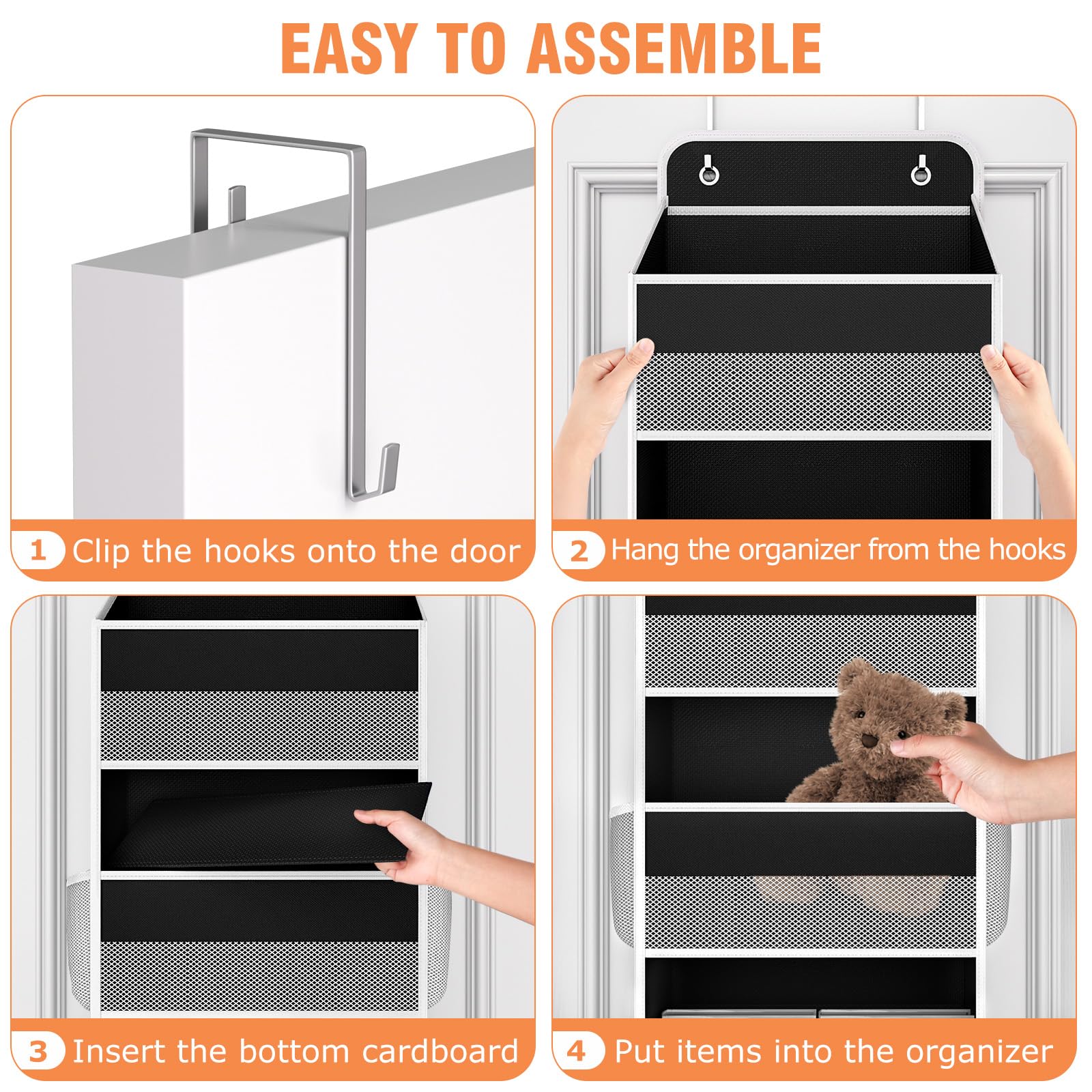 EASY TO ASSEMBLE

1 Clip the hooks onto the door

2 Hang the organizer from the hooks

3 Insert the bottom cardboard

4 Put items into the organizer