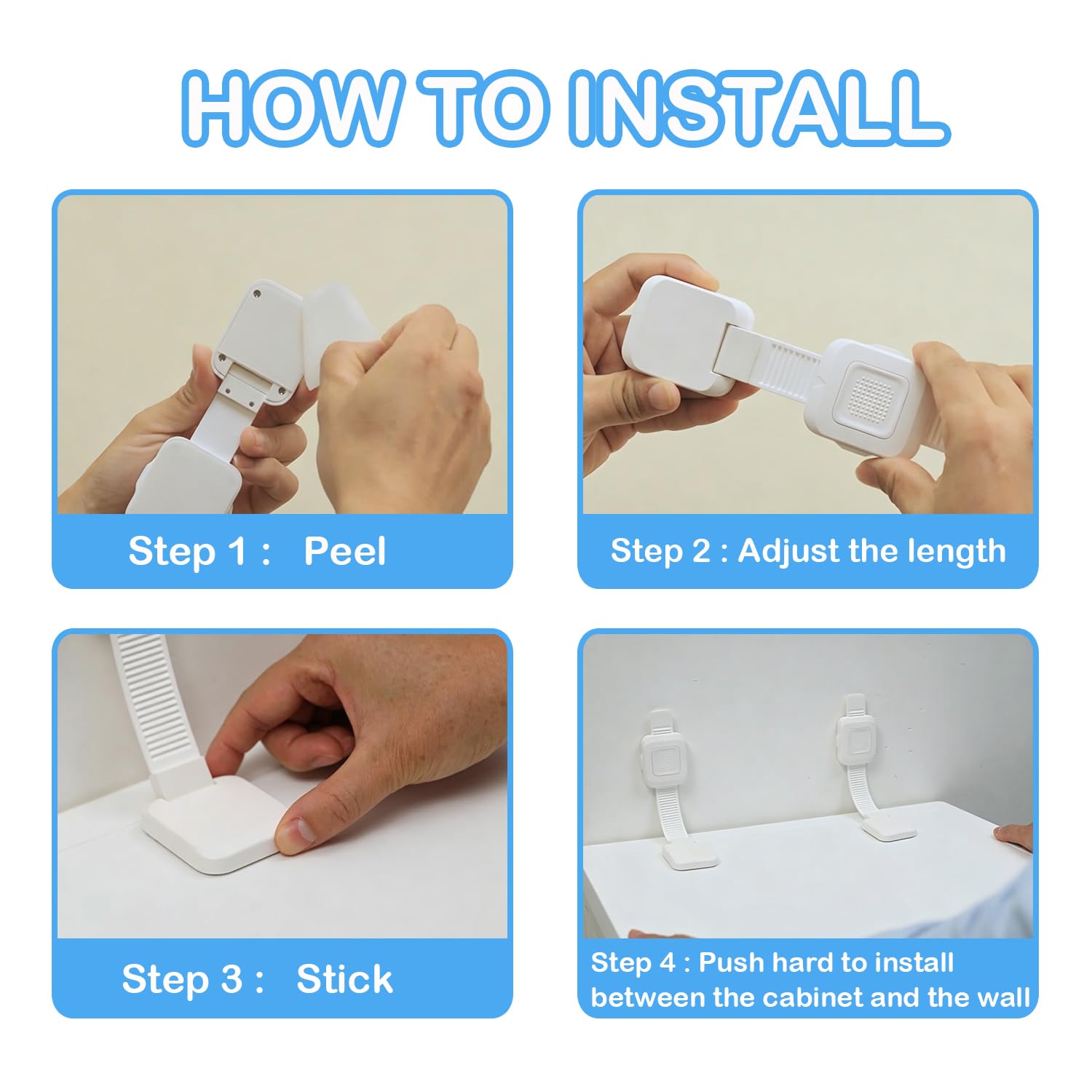 HOW TO INSTALL

Step 1 : Peel

Step 2 : Adjust the length

Step 3 : Stick

Step 4 : Push hard to install between the cabinet and the wall