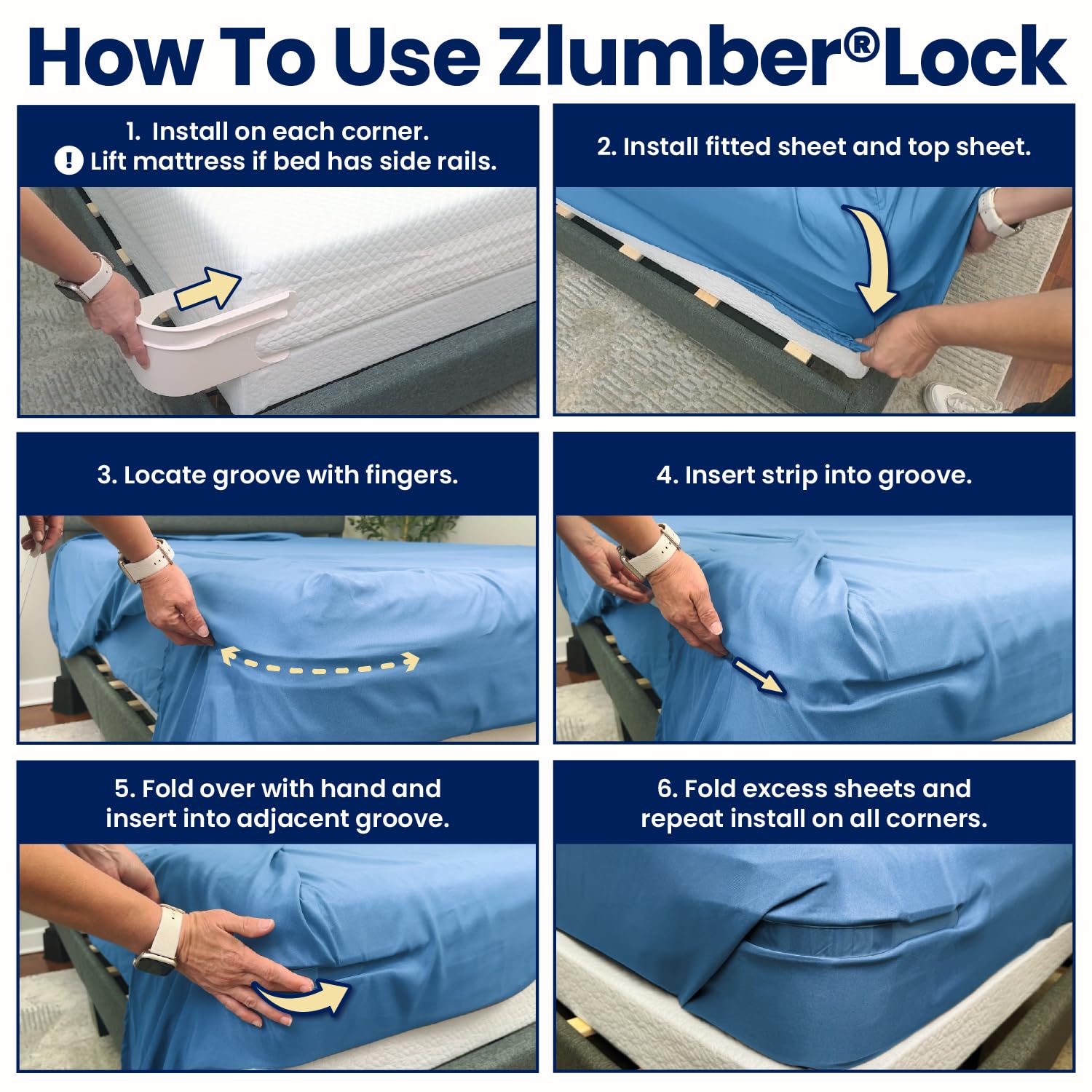 How To Use Zlumber®Lock

1. Install on each corner.
! Lift mattress if bed has side rails.

2. Install fitted sheet and top sheet.

3. Locate groove with fingers.

4. Insert strip into groove.

5. Fold over with hand and insert into adjacent groove.

6. Fold excess sheets and repeat install on all corners.